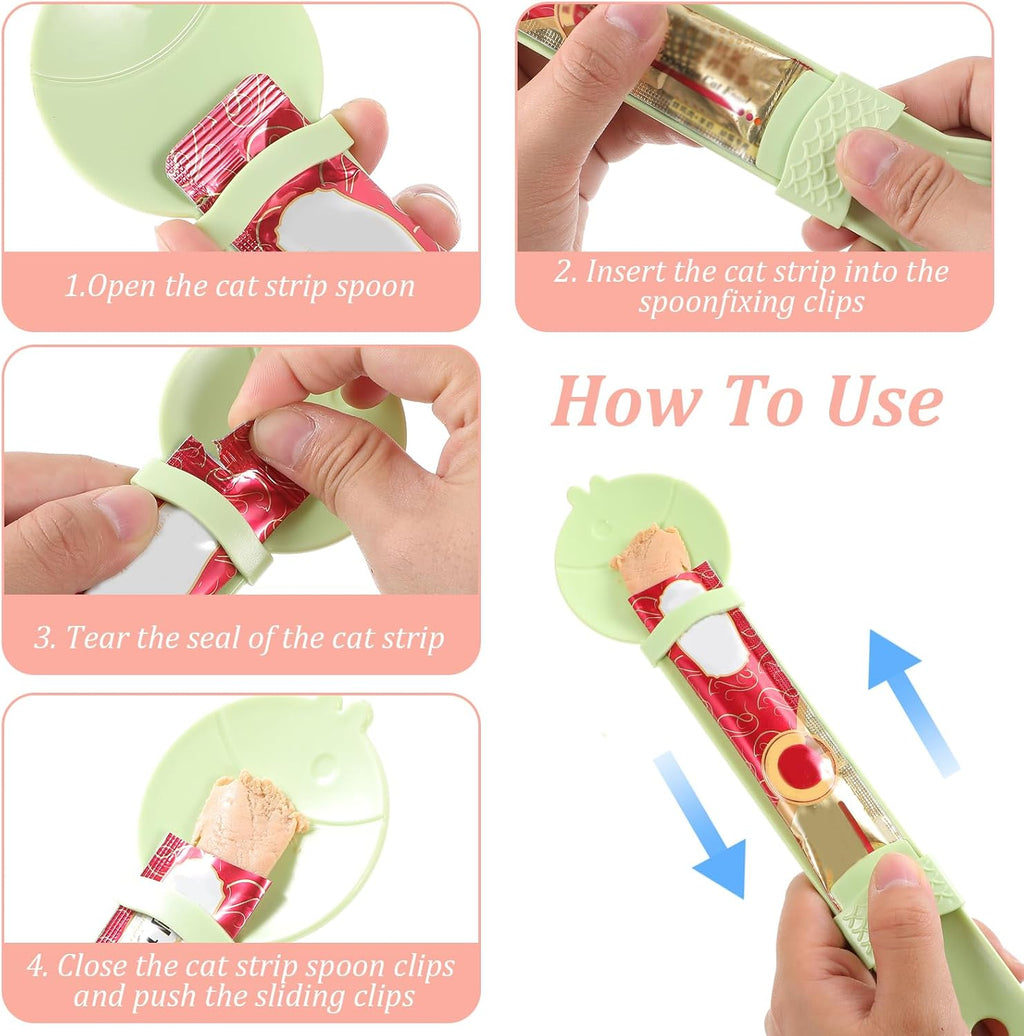 1.Open the cat strip spoon

2. Insert the cat strip into the spoonfixing clips

How To Use

3. Tear the seal of the cat strip

4. Close the cat strip spoon clips and push the sliding clips