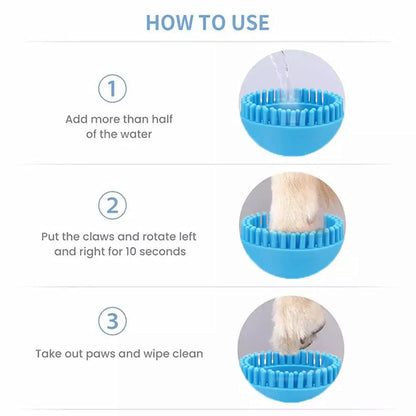 HOW TO USE

1

Add more than half of the water

2

Put the claws and rotate left and right for 10 seconds

3

Take out paws and wipe clean