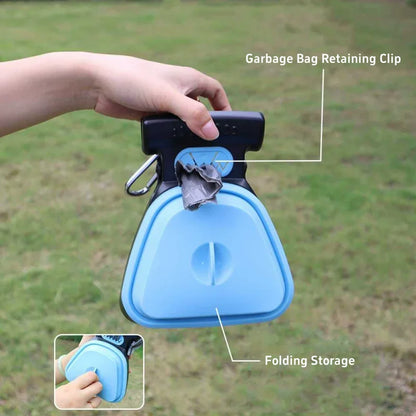 Garbage Bag Retaining Clip

Folding Storage