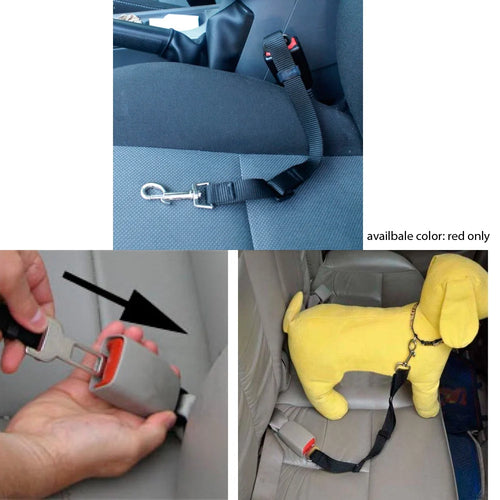 availbale color: red only